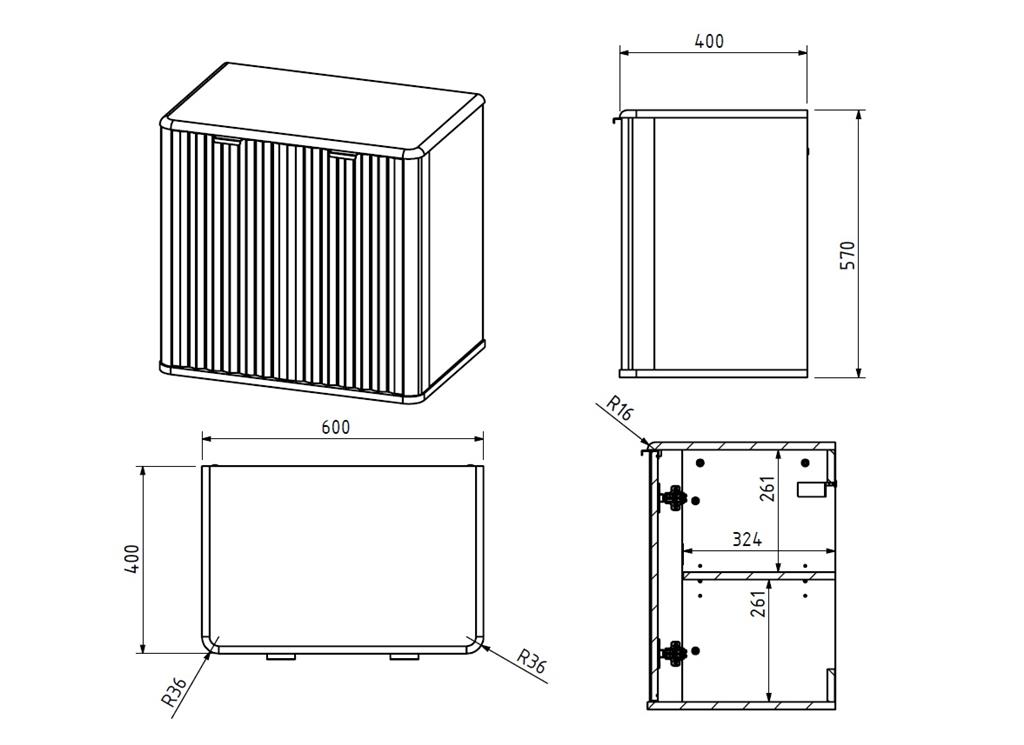 400

570

600

400

R36

R36

R16

261

324

261